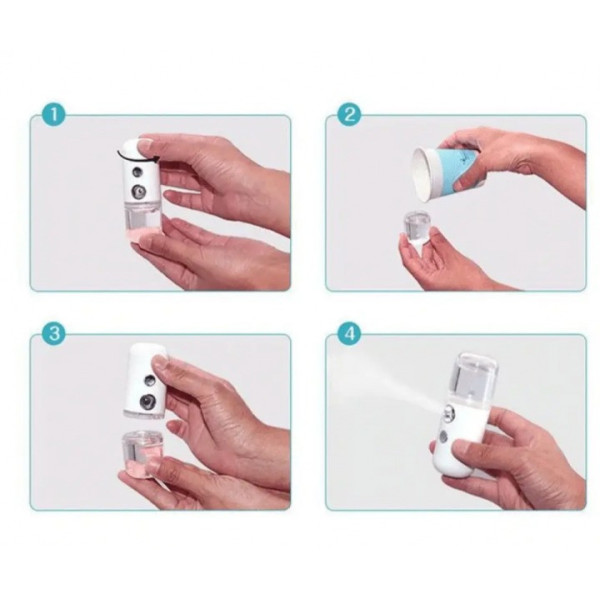 1

2

3

4