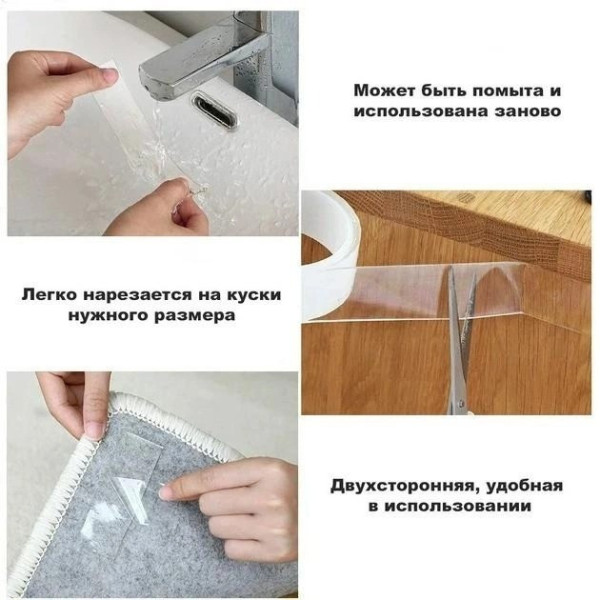 Может быть помыта и использована заново

Легко нарезается на куски нужного размера

Двухсторонняя, удобная в использовании