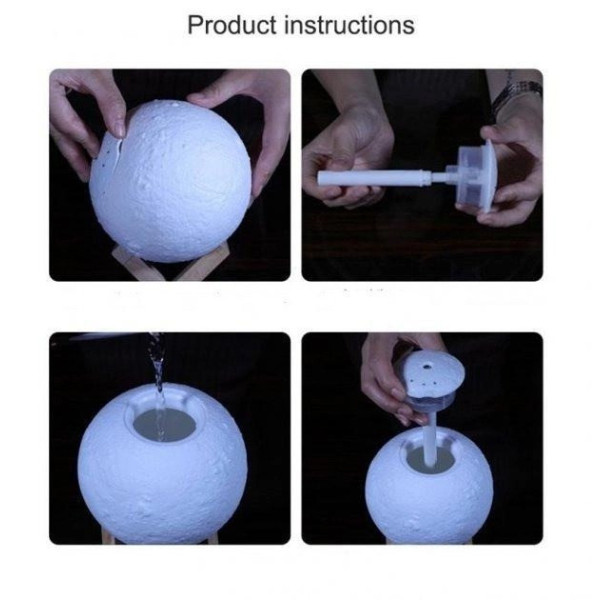 Product instructions