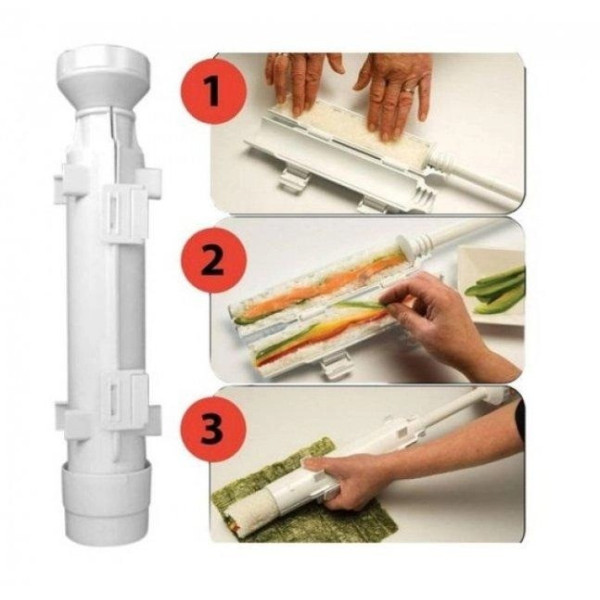 1

2

3